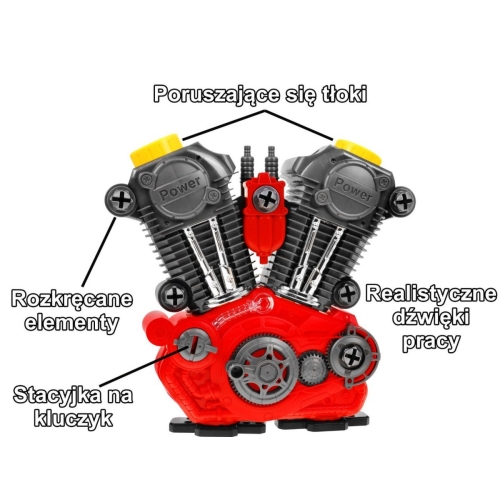 Poruszające się tłoki

Power

Power

Rozkręcane elementy

Realistyczne dźwięki pracy

Stacyjka na kluczyk